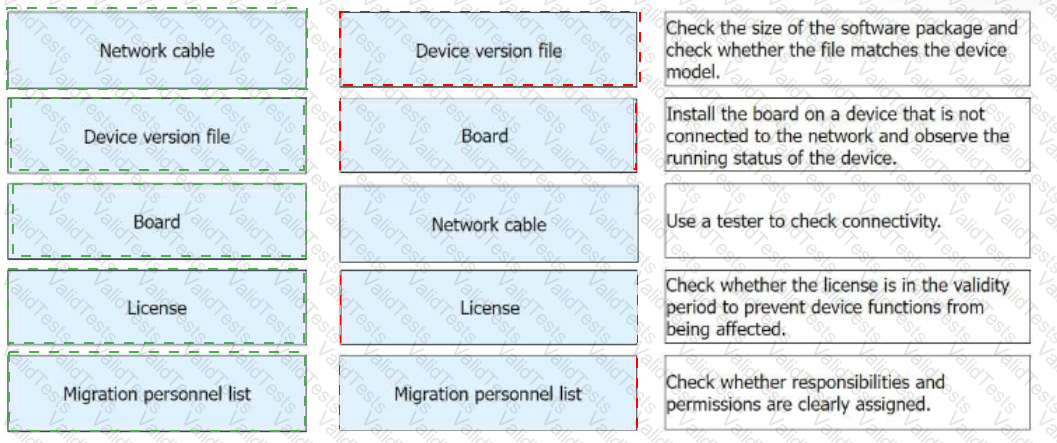 Network cable

Device version file

Board

License

Migration personnel list

Device version file

Board

Network cable

License

Migration personnel list

Check the size of the software package and check whether the file matches the device model.

Install the board on a device that is not connected to the network and observe the running status of the device.

Use a tester to check connectivity.

Check whether the license is in the validity period to prevent device functions from being affected.

Check whether responsibilities and permissions are clearly assigned.

ValidTests